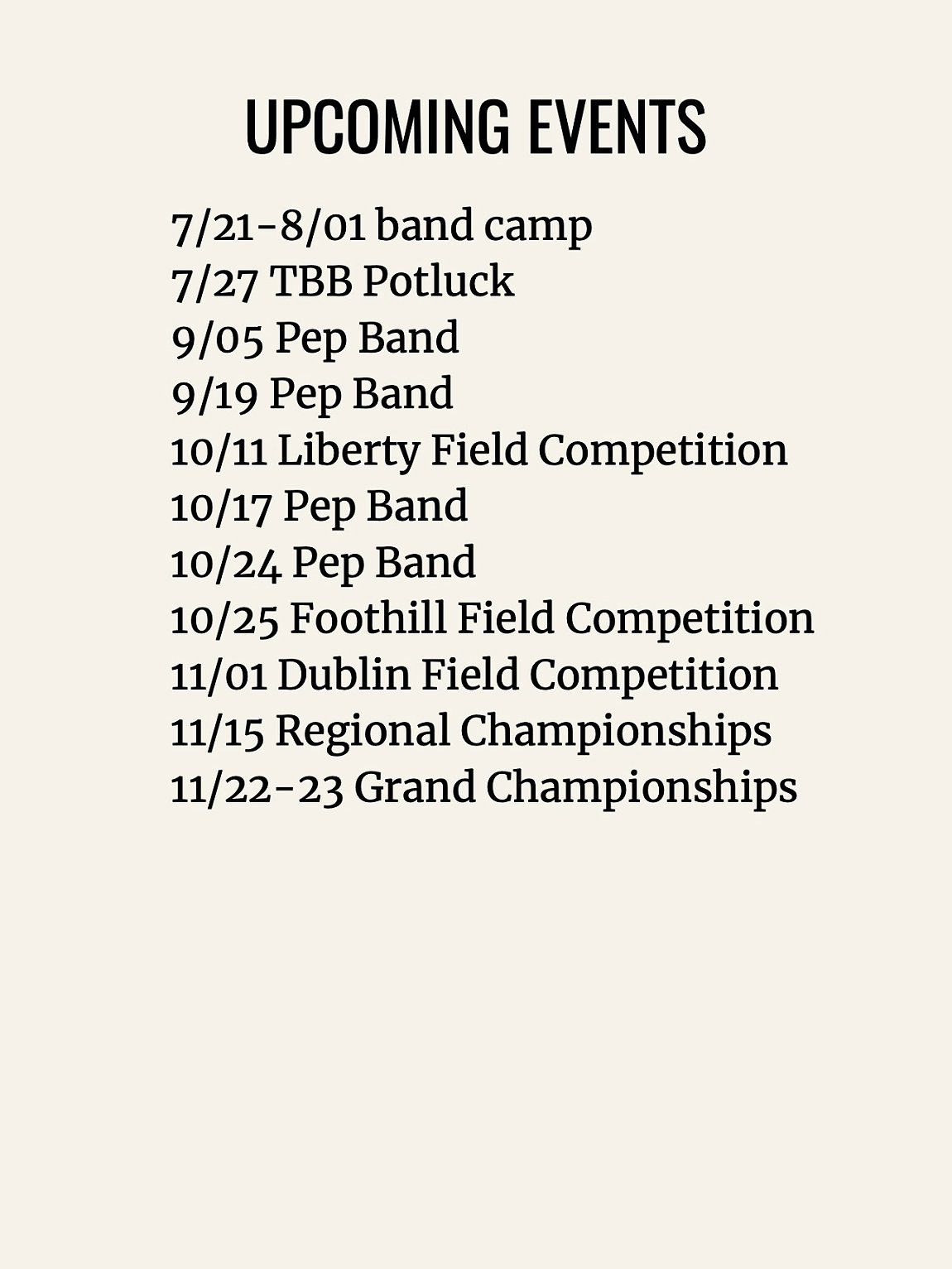 UPCOMING EVENTS

7/21-8/01 band camp
7/27 TBB Potluck
9/05 Pep Band
9/19 Pep Band
10/11 Liberty Field Competition
10/17 Pep Band
10/24 Pep Band
10/25 Foothill Field Competition
11/01 Dublin Field Competition
11/15 Regional Championships
11/22-23 Grand Championships